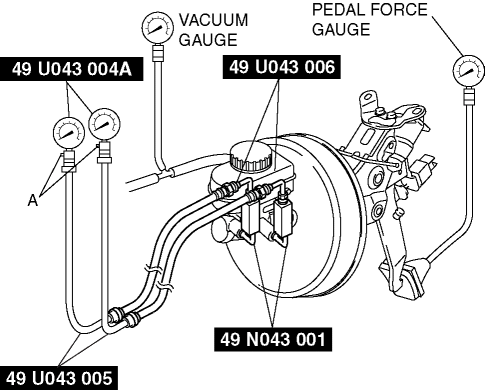 VACUUM GAUGE

PEDAL FORCE GAUGE

49 U043 004A

49 U043 006

A

49 N043 001

49 U043 005