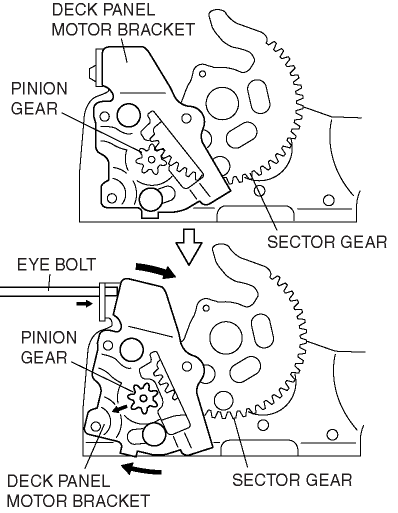 DECK PANEL MOTOR BRACKET

PINION GEAR

SECTOR GEAR

EYE BOLT

PINION GEAR

DECK PANEL MOTOR BRACKET

SECTOR GEAR