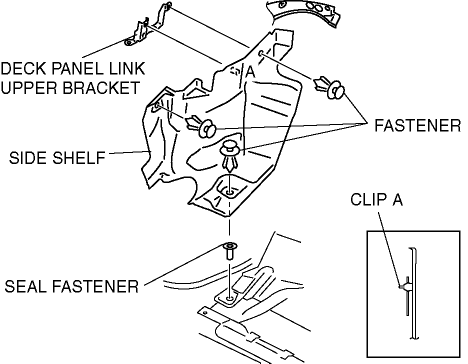 DECK PANEL LINK UPPER BRACKET

A

FASTENER

SIDE SHELF

CLIP A

SEAL FASTENER