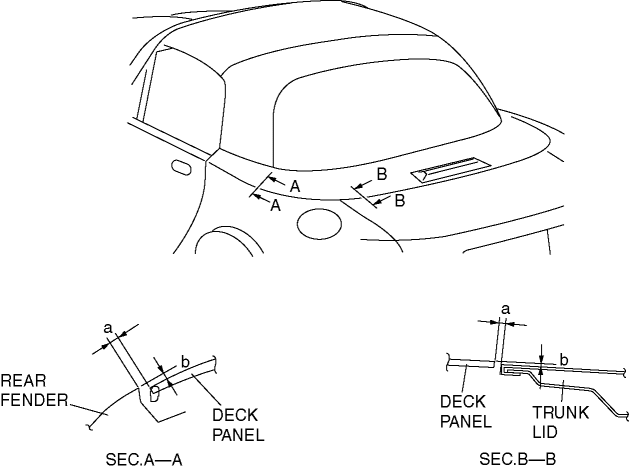 A
A
B
B

a
b
REAR FENDER
DECK PANEL
SEC.A—A

a
b
DECK PANEL
TRUNK LID
SEC.B—B