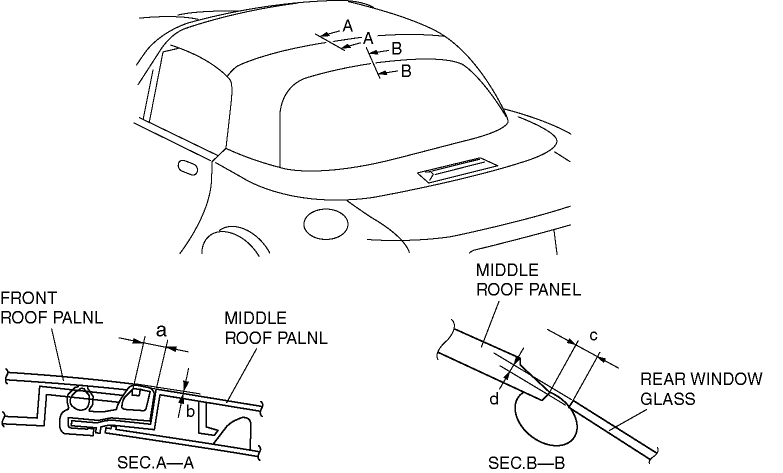 A
A
B
B

FRONT ROOF PALNL

a

MIDDLE ROOF PALNL

b

SEC.A—A

MIDDLE ROOF PANEL

c

d

REAR WINDOW GLASS

SEC.B—B