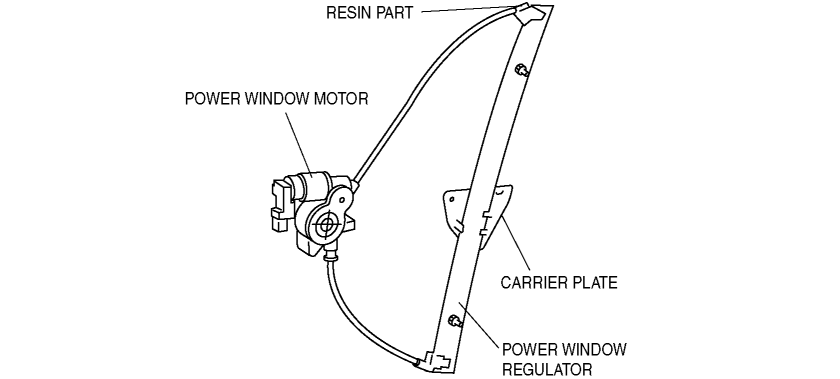 RESIN PART

POWER WINDOW MOTOR

CARRIER PLATE

POWER WINDOW REGULATOR