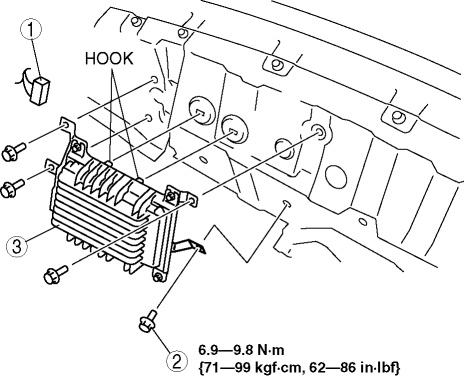 1

HOOK

3

2

6.9—9.8 N·m
{71—99 kgf·cm, 62—86 in·lbf}