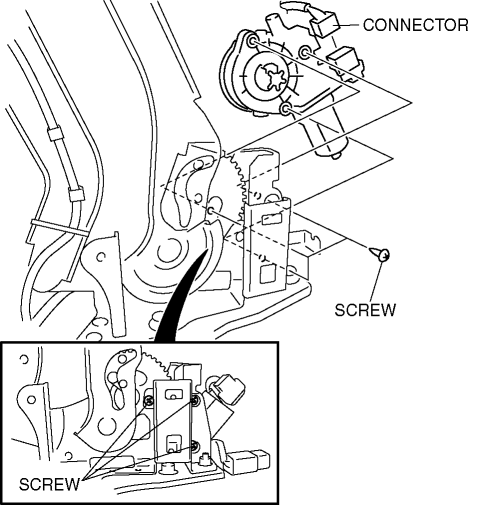 CONNECTOR

SCREW

SCREW