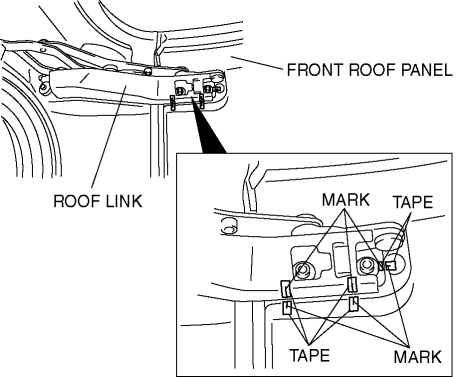 FRONT ROOF PANEL

ROOF LINK

MARK

TAPE

TAPE

MARK